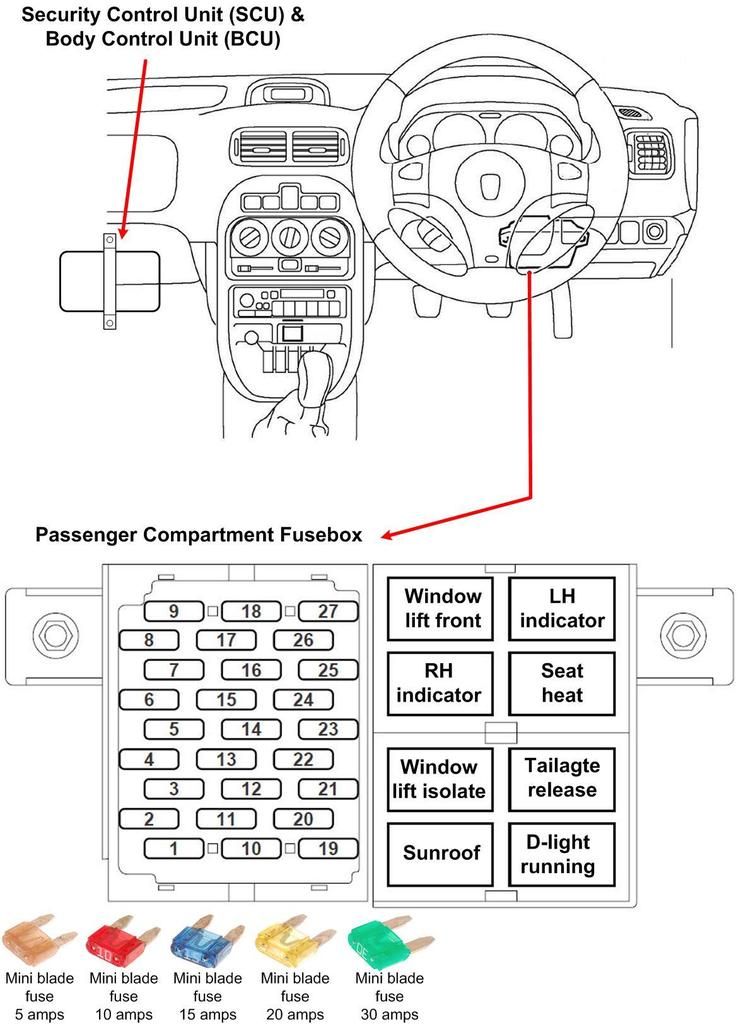 Security Control Unit (SCU) &
Body Control Unit (BCU)

Passenger Compartment Fusebox

9
18
27
8
17
26
7
16
25
6
15
24
5
14
23
4
13
22
3
12
21
2
11
20
1
10
19

Window lift front
LH indicator
RH indicator
Seat heat
Window lift isolate
Tailagte release
Sunroof
D-light running

Mini blade fuse 5 amps
Mini blade fuse 10 amps
Mini blade fuse 15 amps
Mini blade fuse 20 amps
Mini blade fuse 30 amps