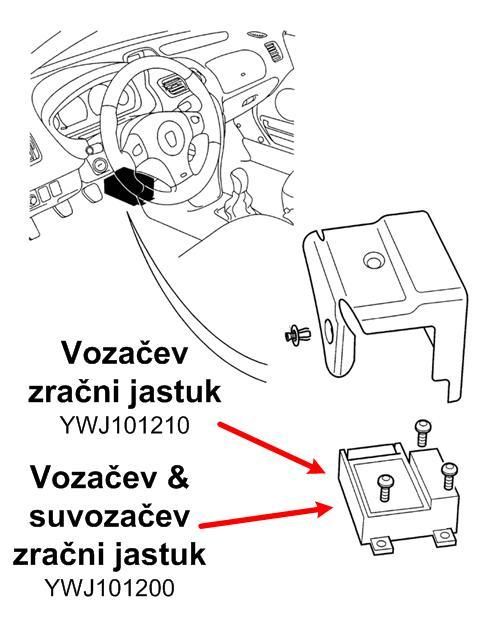 Vozačev
zračni jastuk
YWJ101210

Vozačev &
suvozačev
zračni jastuk
YWJ101200